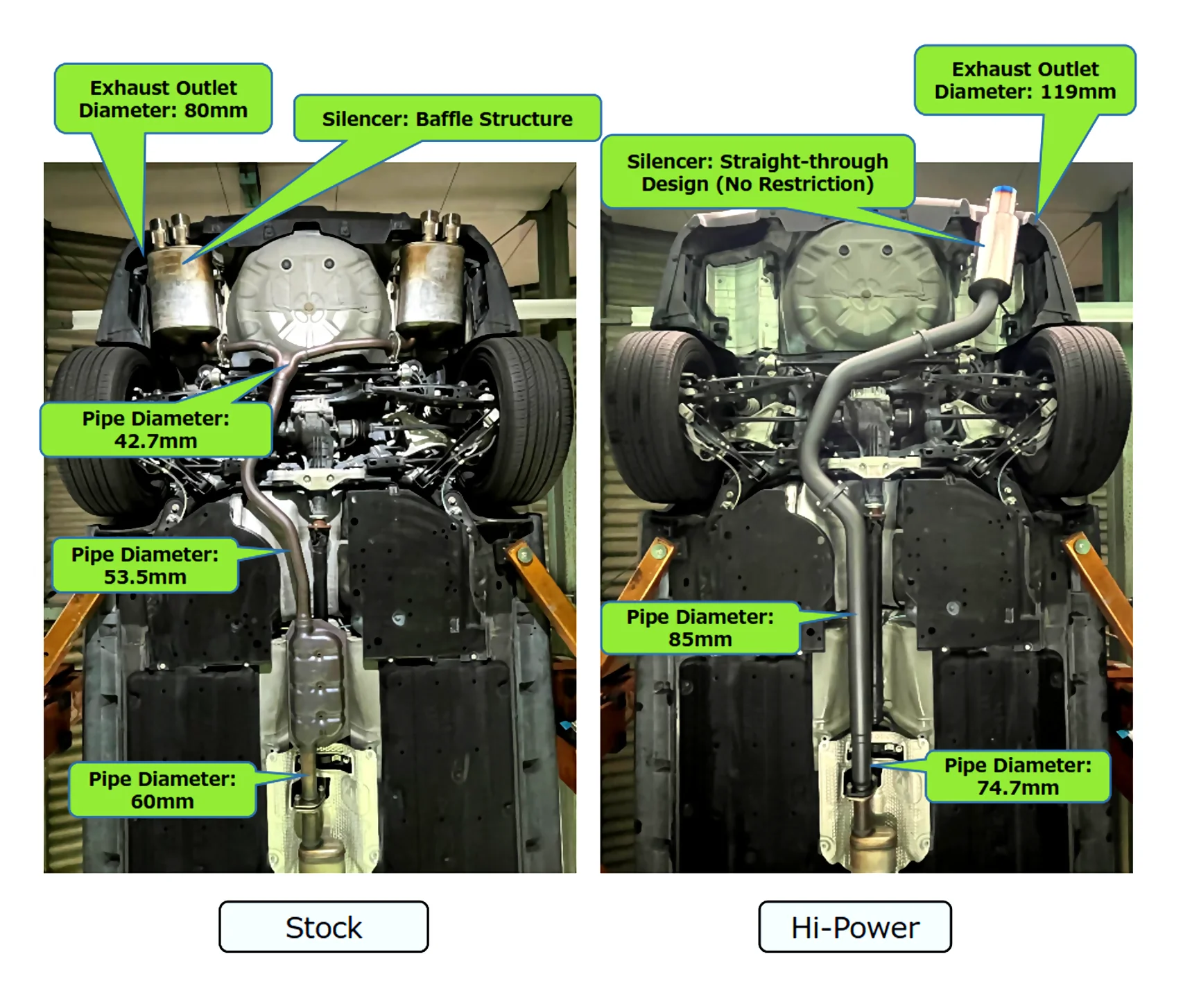 Exhaust Outlet Diameter: 80mm

Silencer: Baffle Structure

Pipe Diameter: 42.7mm

Pipe Diameter: 53.5mm

Pipe Diameter: 60mm

Stock

Exhaust Outlet Diameter: 119mm

Silencer: Straight-through Design (No Restriction)

Pipe Diameter: 85mm

Pipe Diameter: 74.7mm

Hi-Power